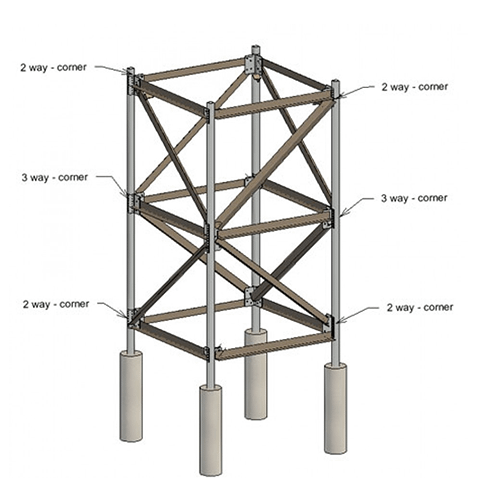 2 way - corner

2 way - corner

3 way - corner

3 way - corner

2 way - corner

2 way - corner